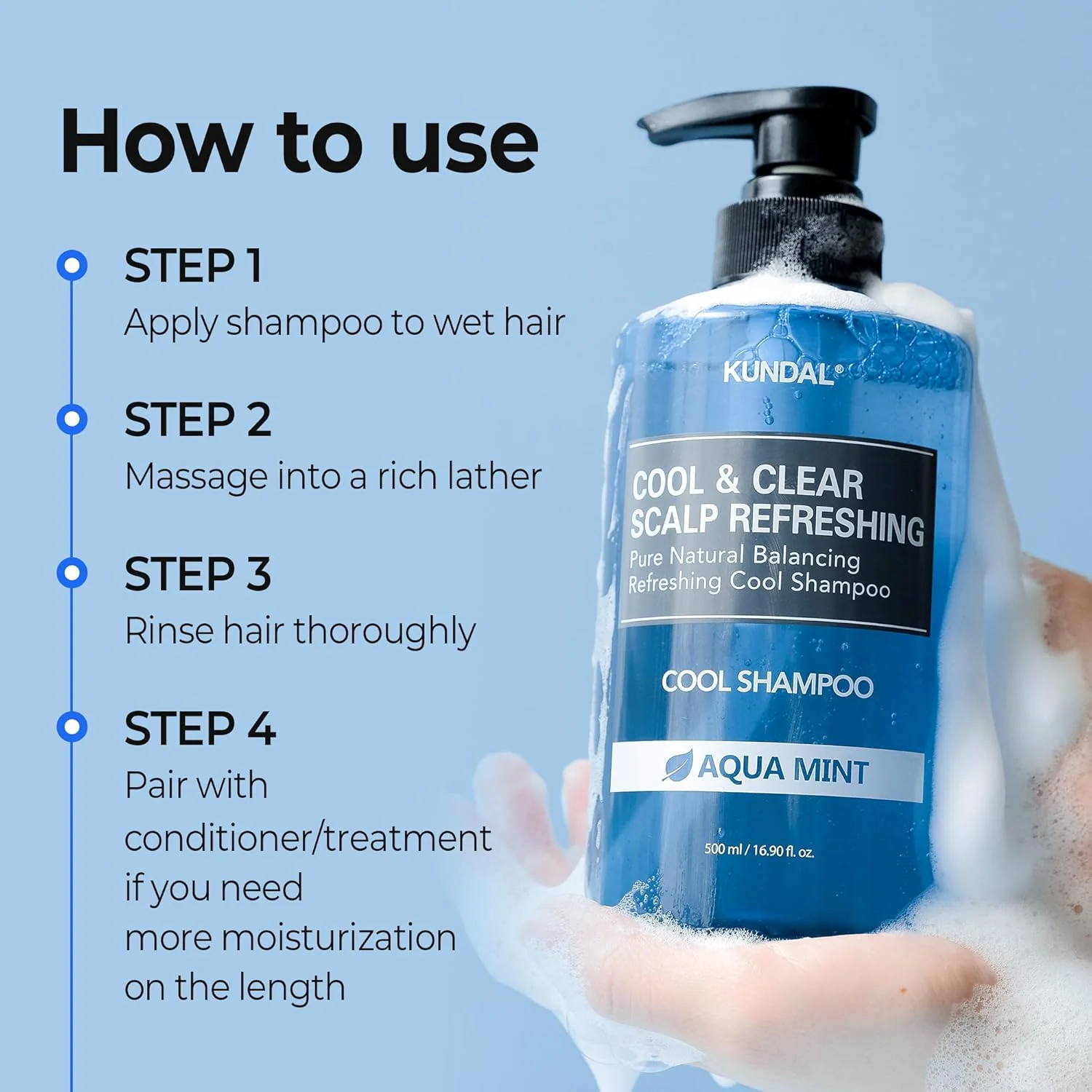 How to use

STEP 1
Apply shampoo to wet hair

STEP 2
Massage into a rich lather

STEP 3
Rinse hair thoroughly

STEP 4
Pair with conditioner/treatment if you need more moisturization on the length

KUNDAL®

COOL & CLEAR SCALP REFRESHING
Pure Natural Balancing Refreshing Cool Shampoo

COOL SHAMPOO

AQUA MINT

500 ml / 16.90 fl. oz.